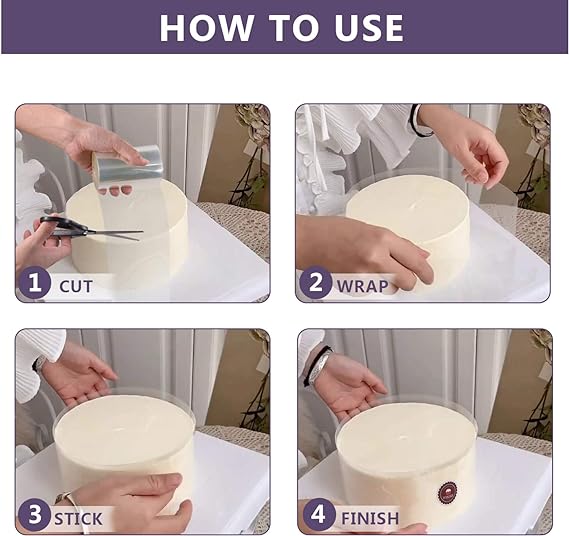 HOW TO USE

1 CUT

2 WRAP

3 STICK

4 FINISH